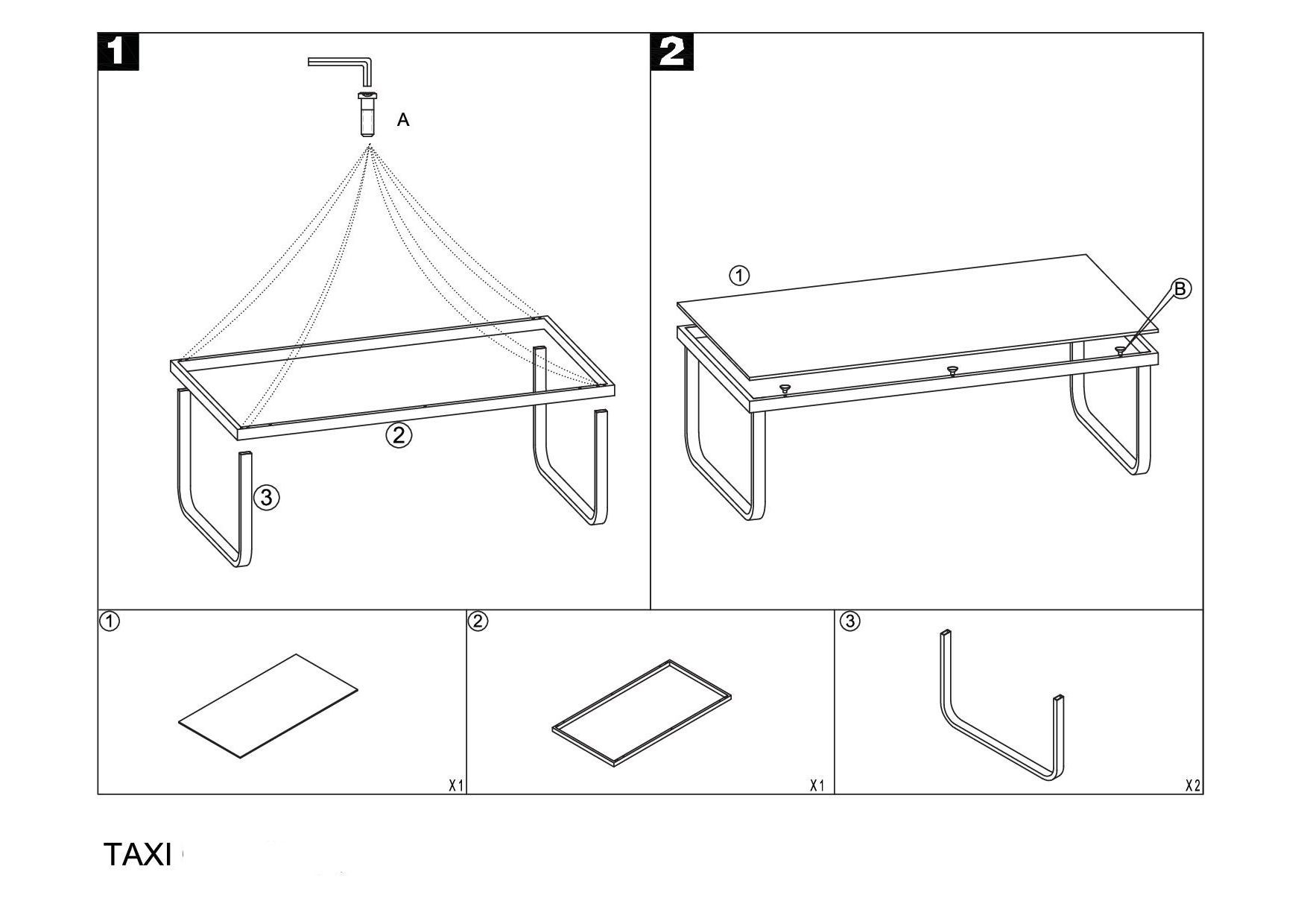 1

A

2

3

2

1

B

1

X1

2

X1

3

X2

TAXI